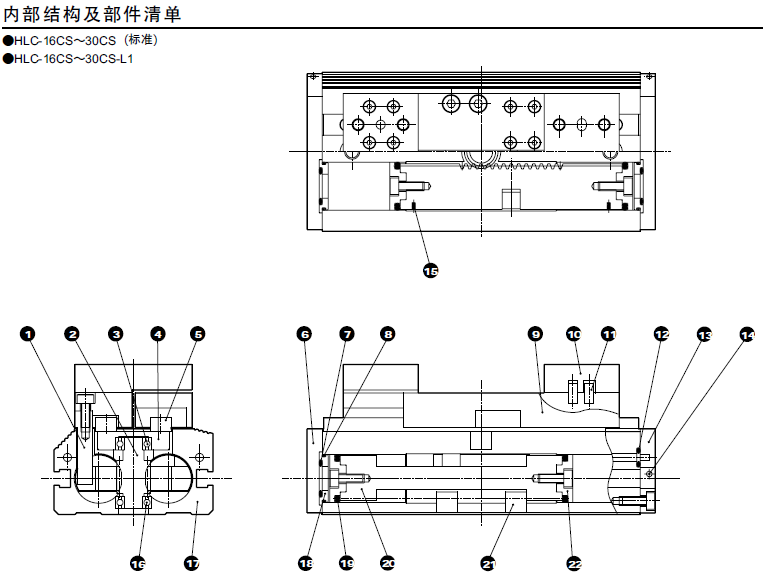 内部结构及部件清单

●HLC-16CS～30CS（标准）
●HLC-16CS～30CS-L1

15

1 2 3 4 5

6 7 8 9 10 11 12 13 14

16 17

18 19 20 21 22